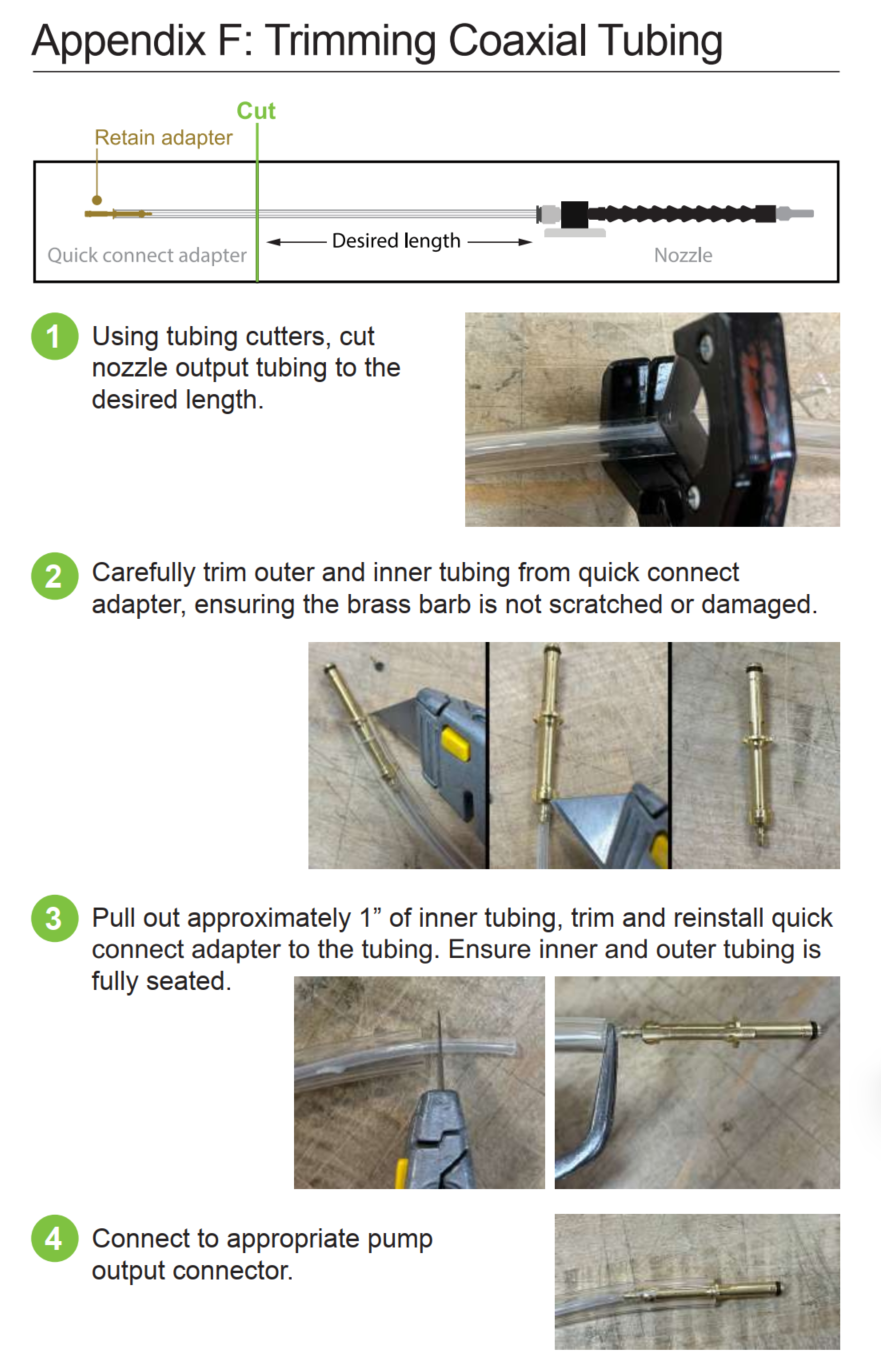 Appendix F: Trimming Coaxial Tubing

Cut

Retain adapter

Quick connect adapter

Desired length

Nozzle

1 Using tubing cutters, cut nozzle output tubing to the desired length.

2 Carefully trim outer and inner tubing from quick connect adapter, ensuring the brass barb is not scratched or damaged.

3 Pull out approximately 1” of inner tubing, trim and reinstall quick connect adapter to the tubing. Ensure inner and outer tubing is fully seated.

4 Connect to appropriate pump output connector.