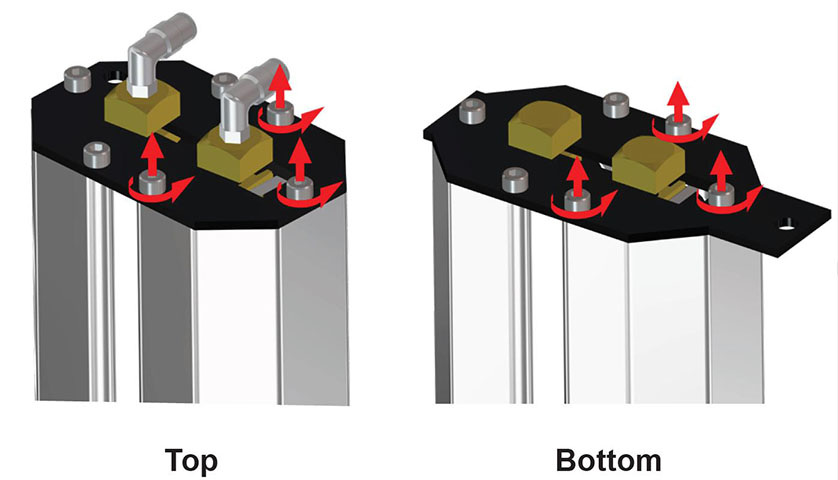 Top

Bottom