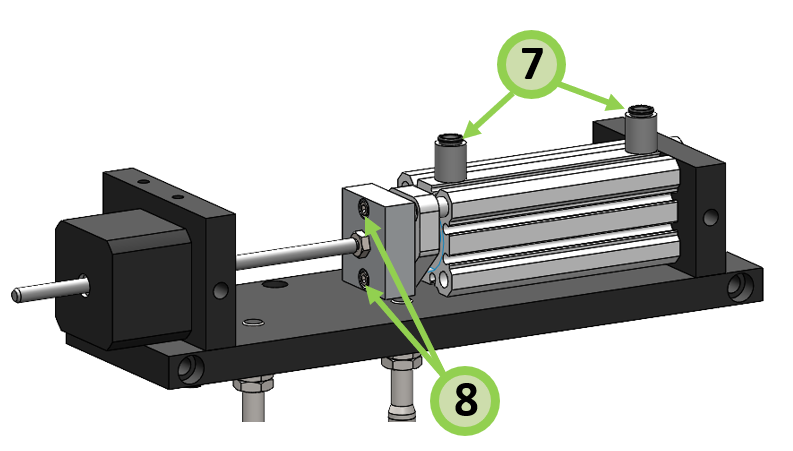 7

8