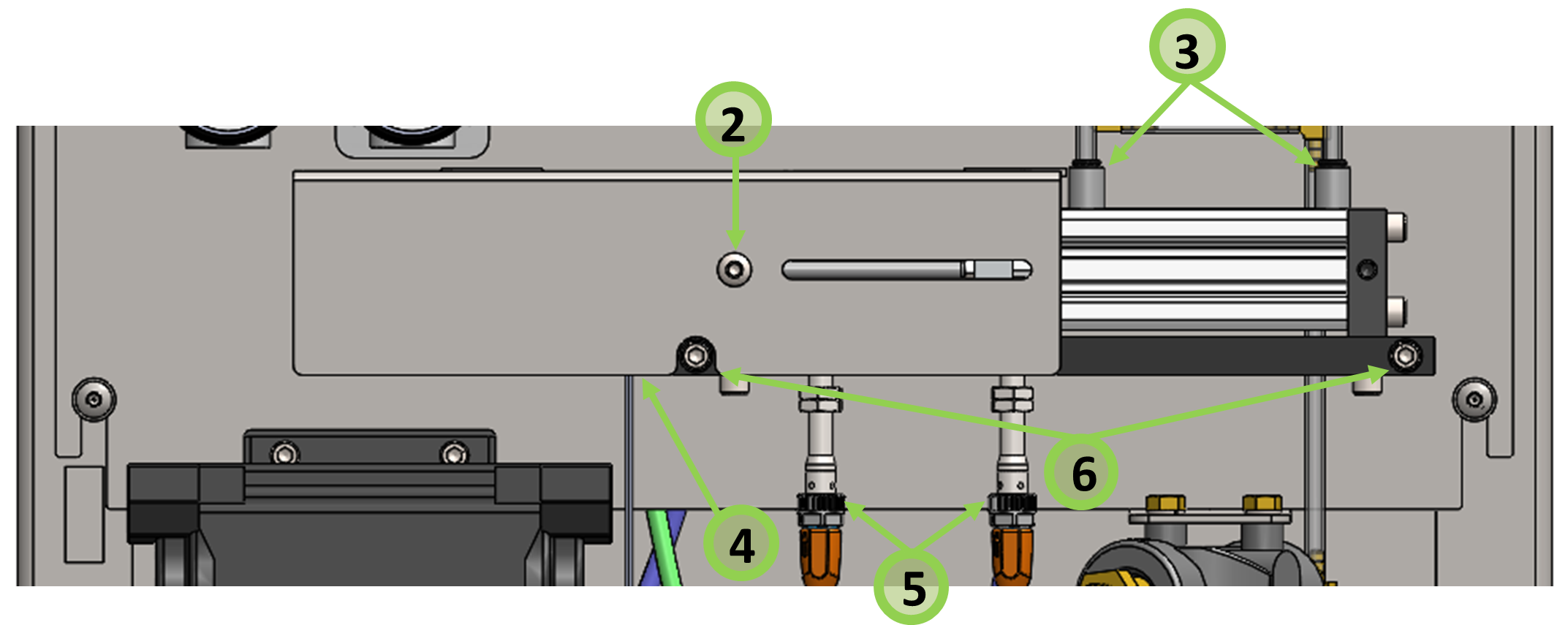 3
2
6
4
5